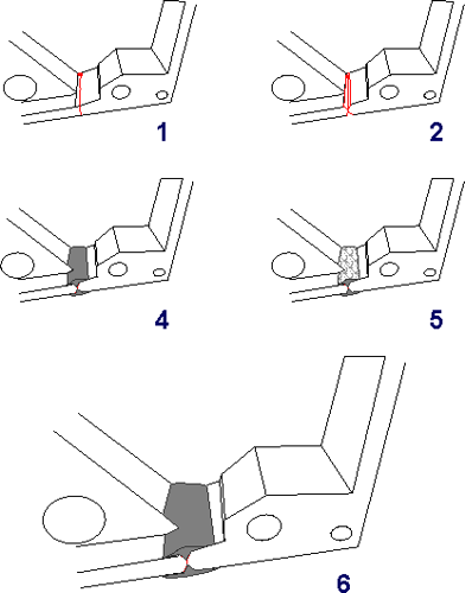 1

2

4

5

6